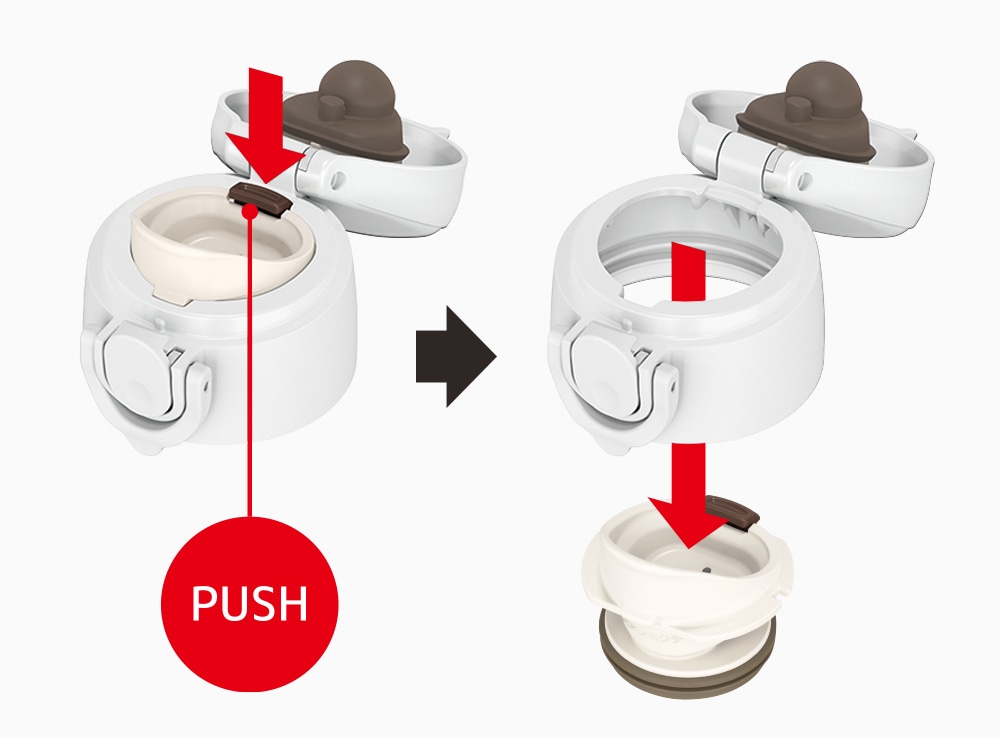 PUSH