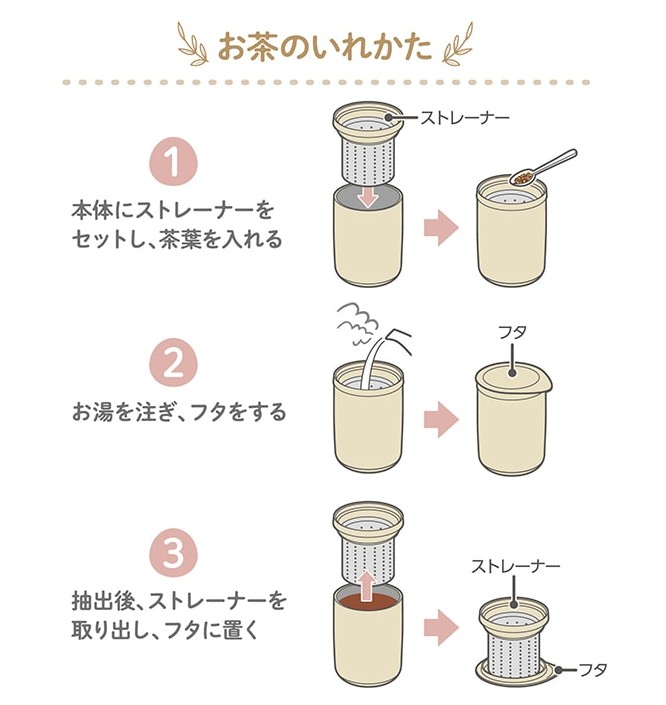 お茶のいれかた

1

本体にストレーナーをセットし、茶葉を入れる

ストレーナー

2

お湯を注ぎ、フタをする

フタ

3

抽出後、ストレーナーを取り出し、フタに置く

ストレーナー

フタ