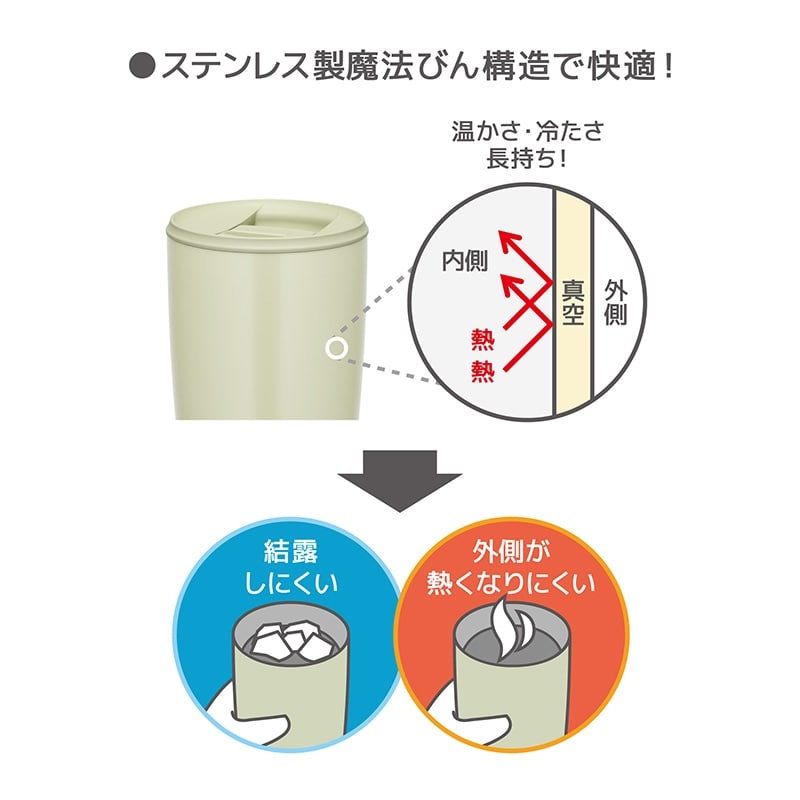 ●ステンレス製魔法びん構造で快適！

温かさ・冷たさ
長持ち！

内側

熱
熱

真空

外側

結露
しにくい

外側が
熱くなりにくい